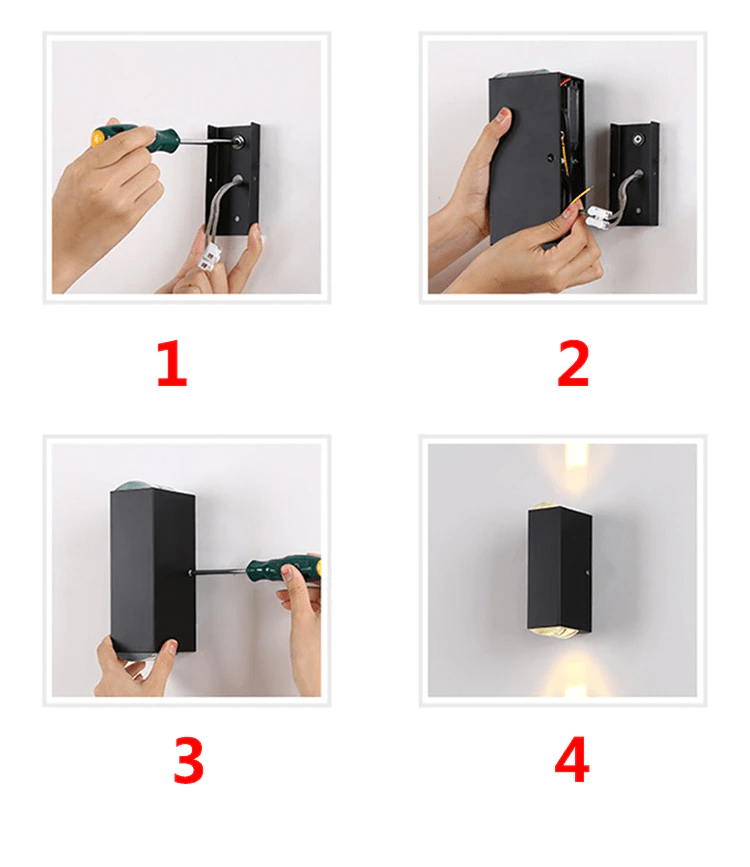 1

2

3

4