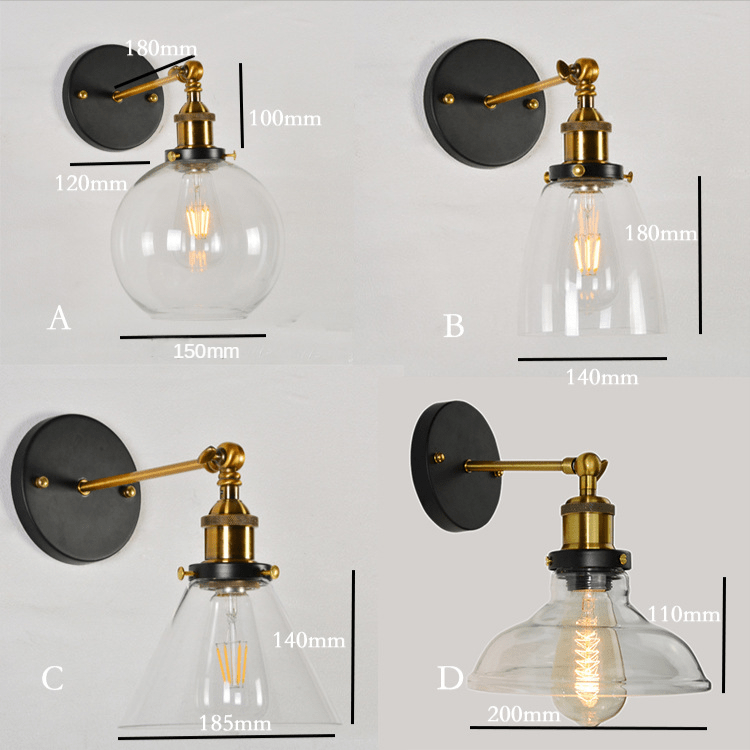 180mm
100mm
120mm
A
150mm

180mm
B
140mm

140mm
C
185mm

110mm
D
200mm